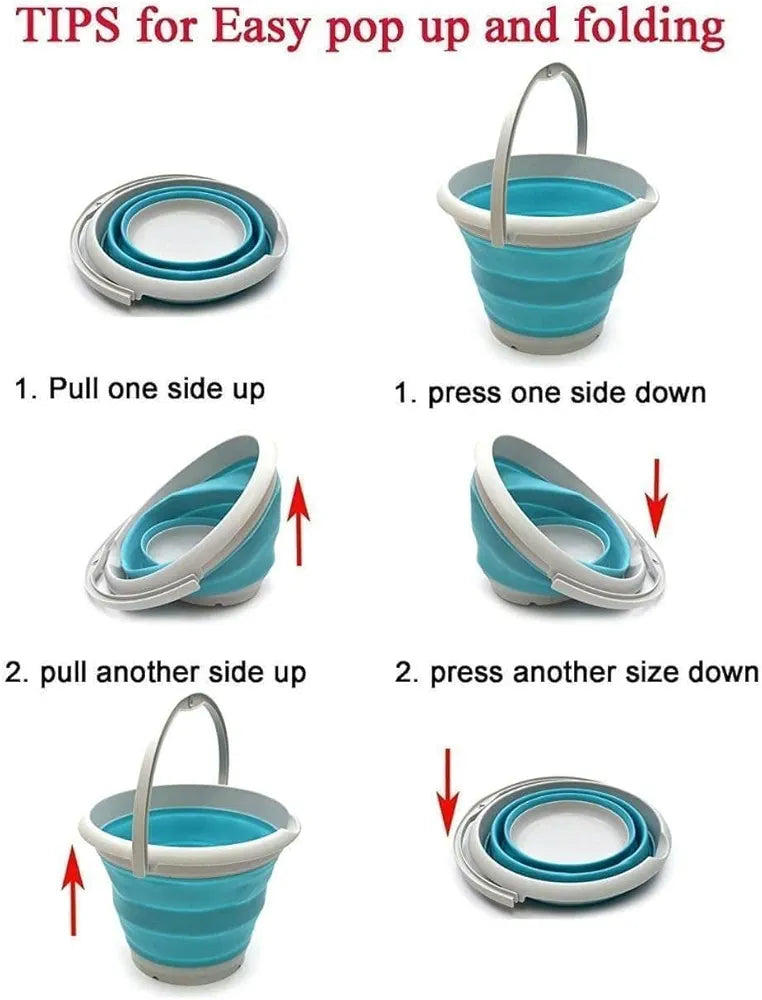 TIPS for Easy pop up and folding

1. Pull one side up

2. pull another side up

1. press one side down

2. press another size down